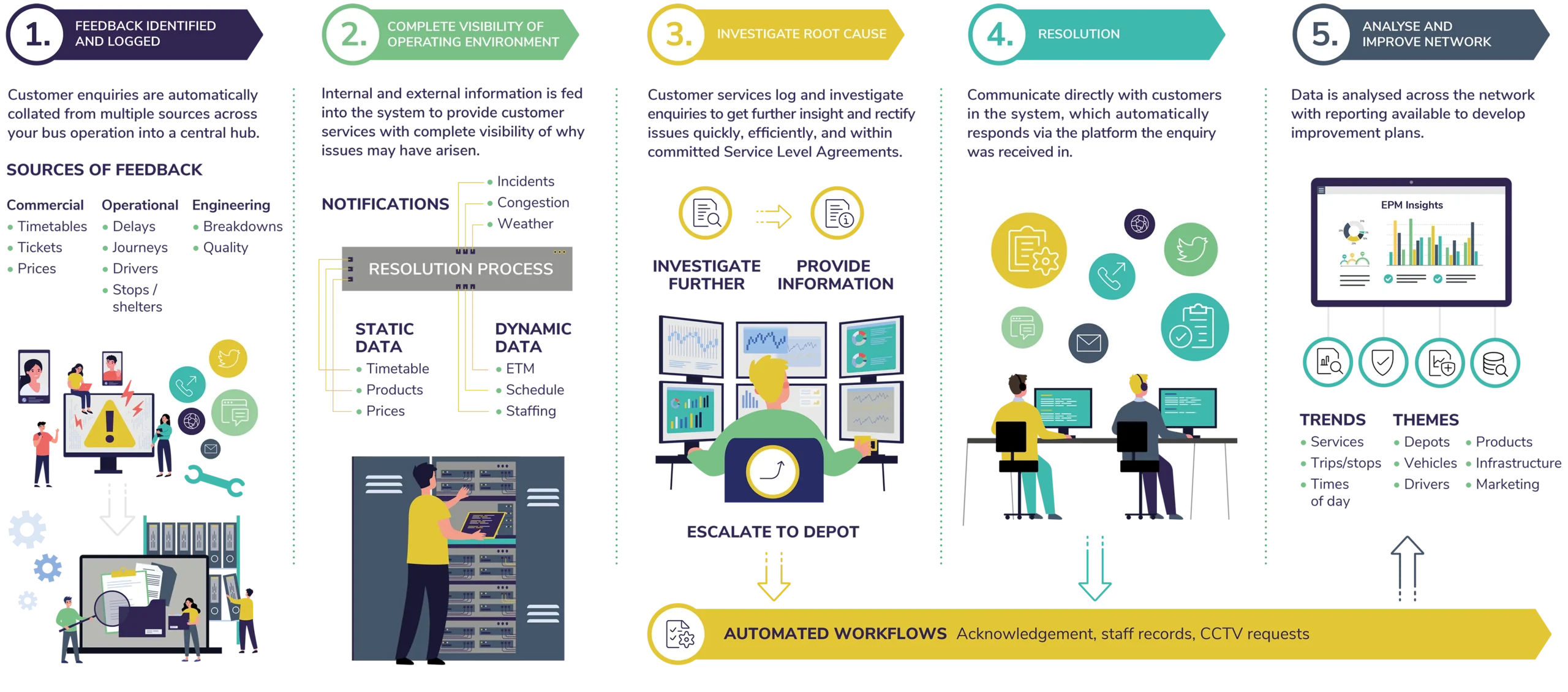 1. FEEDBACK IDENTIFIED AND LOGGED

Customer enquiries are automatically collated from multiple sources across your bus operation into a central hub.

SOURCES OF FEEDBACK

Commercial
• Timetables
• Tickets
• Prices

Operational
• Delays
• Journeys
• Drivers
• Stops / shelters

Engineering
• Breakdowns
• Quality

2. COMPLETE VISIBILITY OF OPERATING ENVIRONMENT

Internal and external information is fed into the system to provide customer services with complete visibility of why issues may have arisen.

NOTIFICATIONS
• Incidents
• Congestion
• Weather

RESOLUTION PROCESS

STATIC DATA
• Timetable
• Products
• Prices

DYNAMIC DATA
• ETM
• Schedule
• Staffing

3. INVESTIGATE ROOT CAUSE

Customer services log and investigate enquiries to get further insight and rectify issues quickly, efficiently, and within committed Service Level Agreements.

INVESTIGATE FURTHER

PROVIDE INFORMATION

ESCALATE TO DEPOT

4. RESOLUTION

Communicate directly with customers in the system, which automatically responds via the platform the enquiry was received in.

5. ANALYSE AND IMPROVE NETWORK

Data is analysed across the network with reporting available to develop improvement plans.

EPM Insights

TRENDS
• Services
• Trips/stops
• Times of day

THEMES
• Depots
• Vehicles
• Drivers
• Products
• Infrastructure
• Marketing

AUTOMATED WORKFLOWS Acknowledgement, staff records, CCTV requests